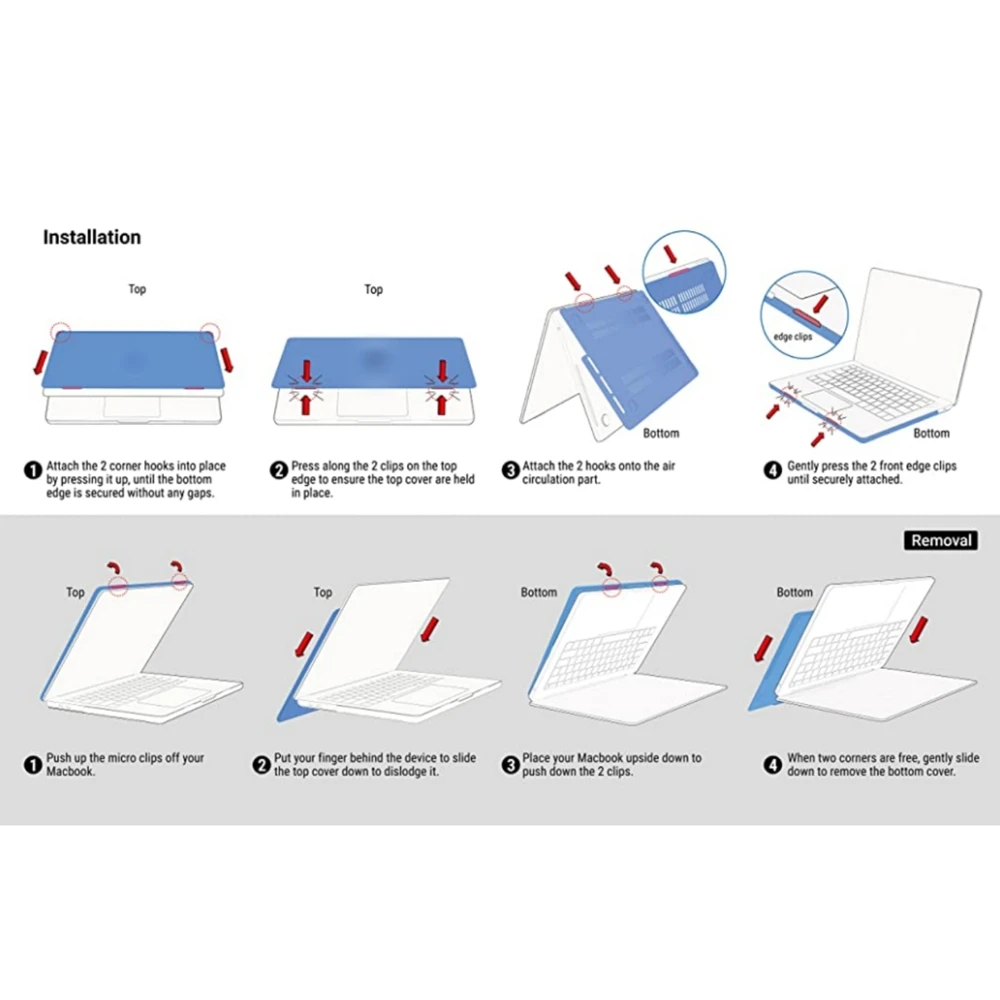 Installation

Top

Top

Bottom

edge clips

Bottom

1 Attach the 2 corner hooks into place by pressing it up, until the bottom edge is secured without any gaps.

2 Press along the 2 clips on the top edge to ensure the top cover are held in place.

3 Attach the 2 hooks onto the air circulation part.

4 Gently press the 2 front edge clips until securely attached.

Removal

Top

Top

Bottom

Bottom

1 Push up the micro clips off your Macbook.

2 Put your finger behind the device to slide the top cover down to dislodge it.

3 Place your Macbook upside down to push down the 2 clips.

4 When two corners are free, gently slide down to remove the bottom cover.