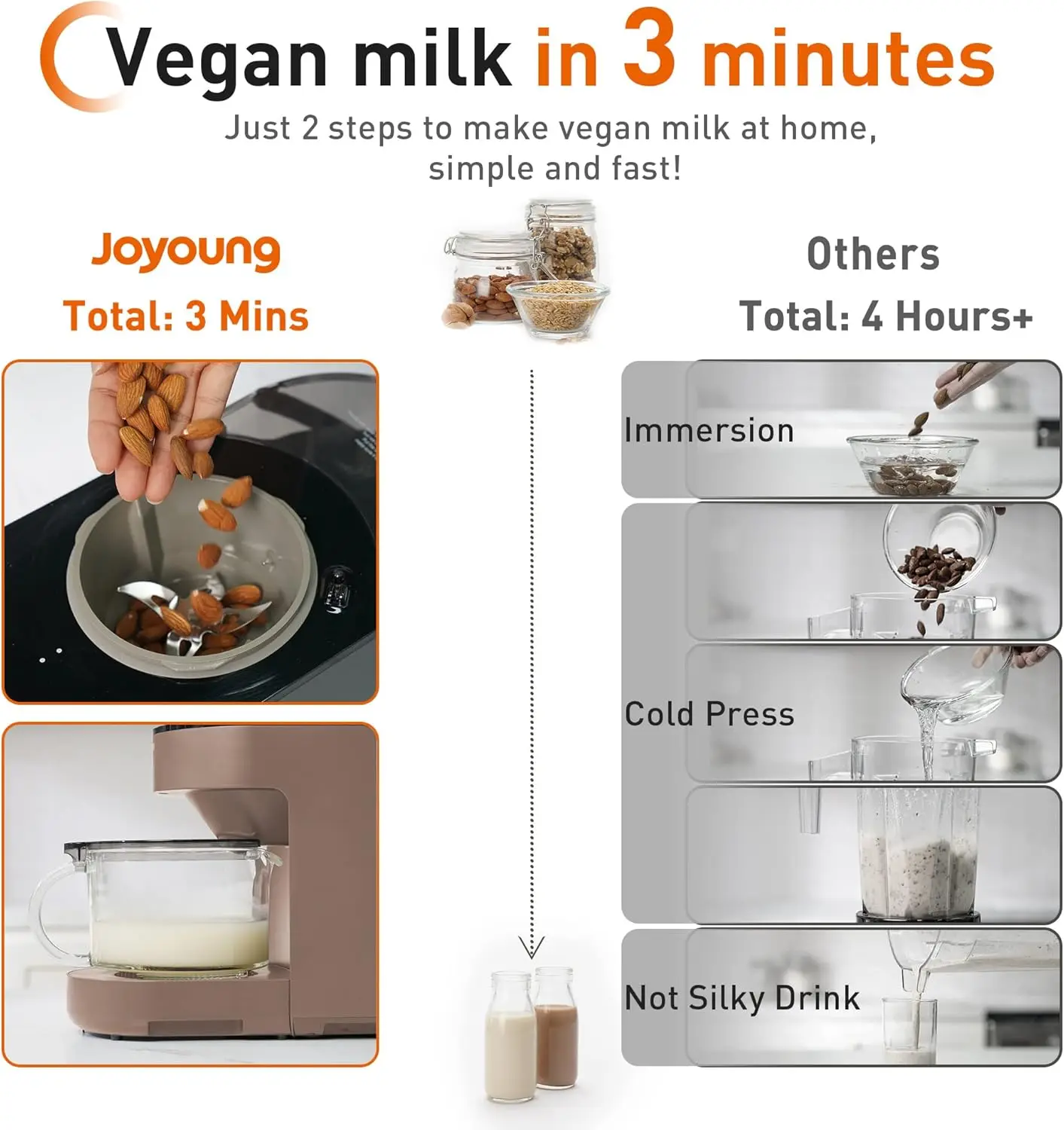 Vegan milk in 3 minutes

Just 2 steps to make vegan milk at home, simple and fast!

Joyoung
Total: 3 Mins

Others
Total: 4 Hours+

Immersion

Cold Press

Not Silky Drink